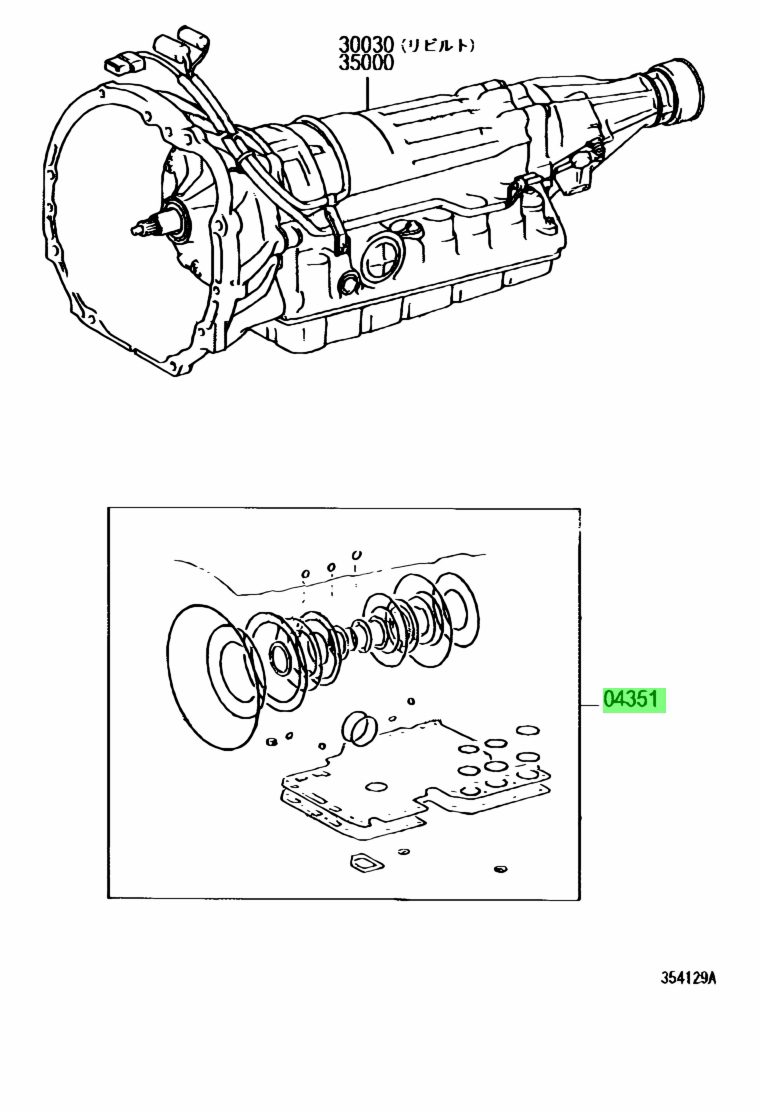 30030 (リビルト)
35000

04351

354129A